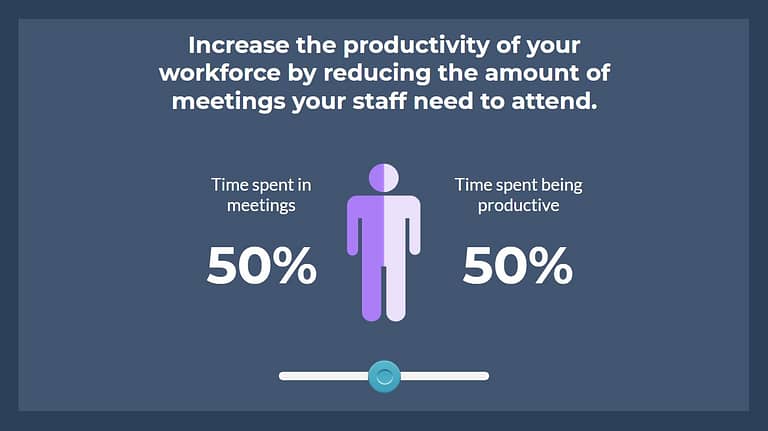 Increase the productivity of your workforce by reducing the amount of meetings your staff need to attend.

Time spent in meetings

50%

Time spent being productive

50%